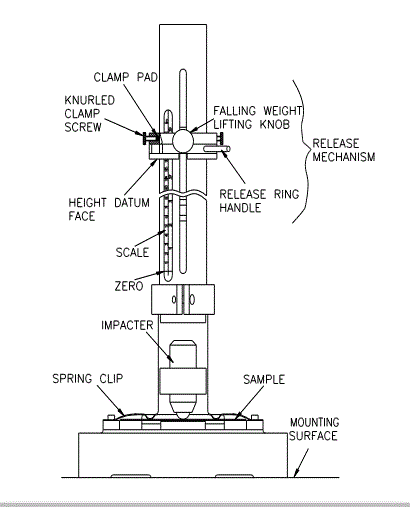 CLAMP PAD

KNURLED CLAMP SCREW

FALLING WEIGHT LIFTING KNOB

RELEASE MECHANISM

RELEASE RING HANDLE

HEIGHT DATUM FACE

SCALE

ZERO

IMPACTER

SPRING CLIP

SAMPLE

MOUNTING SURFACE