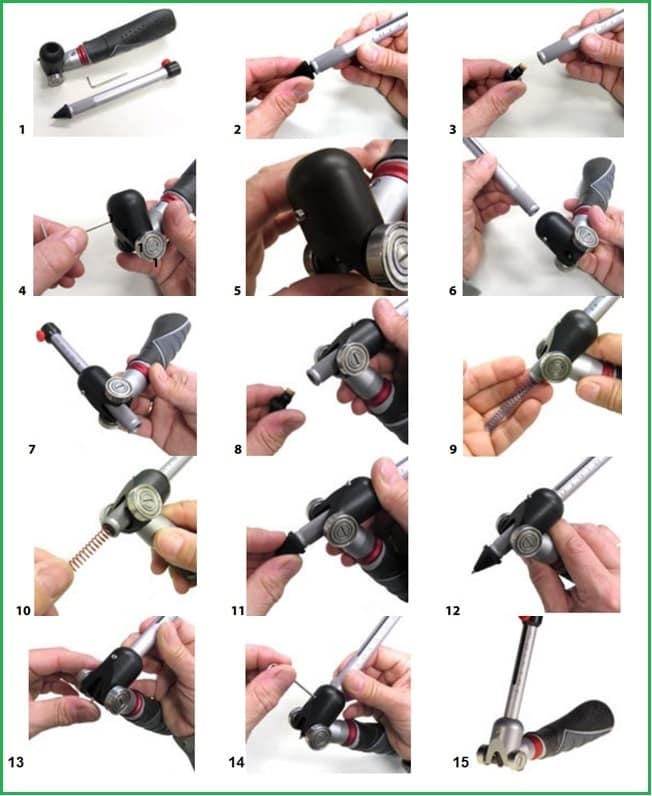 1
2
3
4
5
6
7
8
9
10
11
12
13
14
15