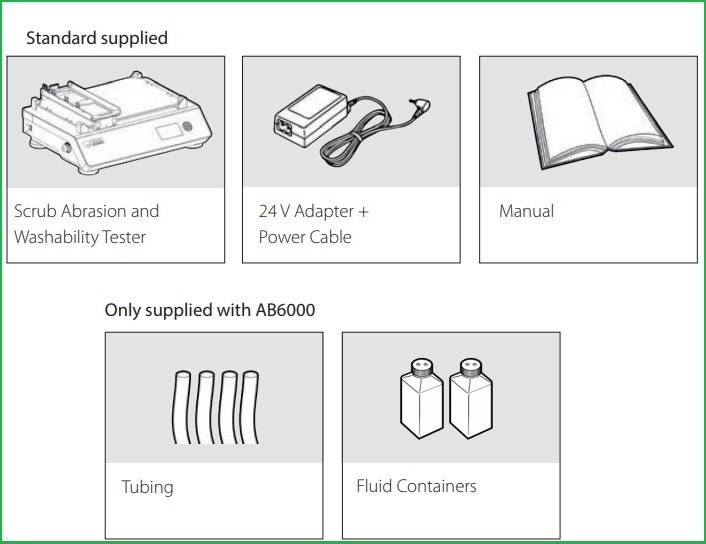 Standard supplied

Scrub Abrasion and Washability Tester

24 V Adapter + Power Cable

Manual

Only supplied with AB6000

Tubing

Fluid Containers